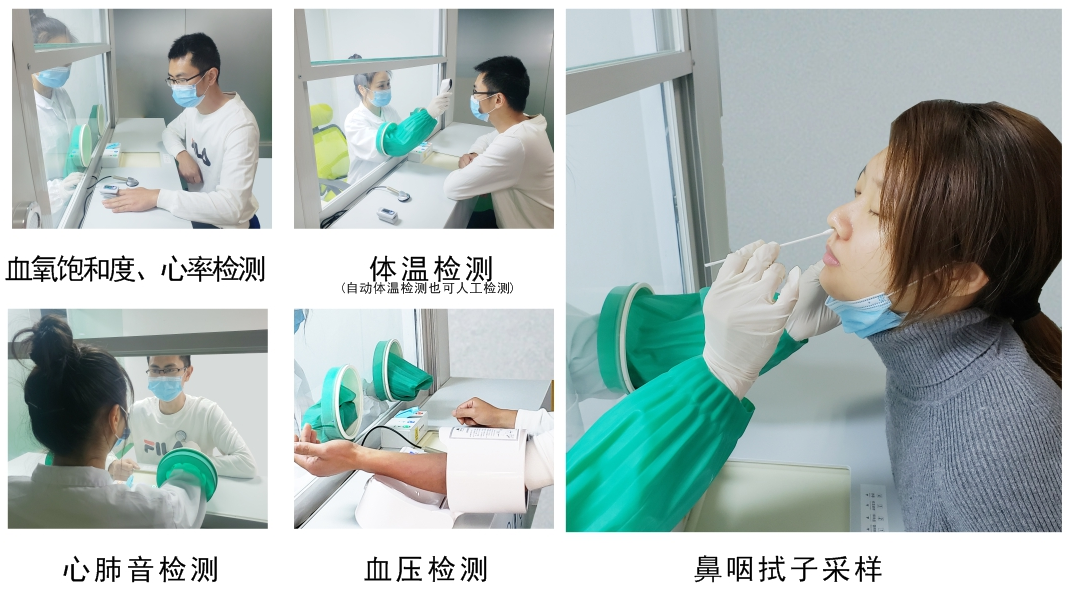 血氧饱和度、心率检测

体温检测
(自动体温检测也可人工检测)

心肺音检测

血压检测

鼻咽拭子采样